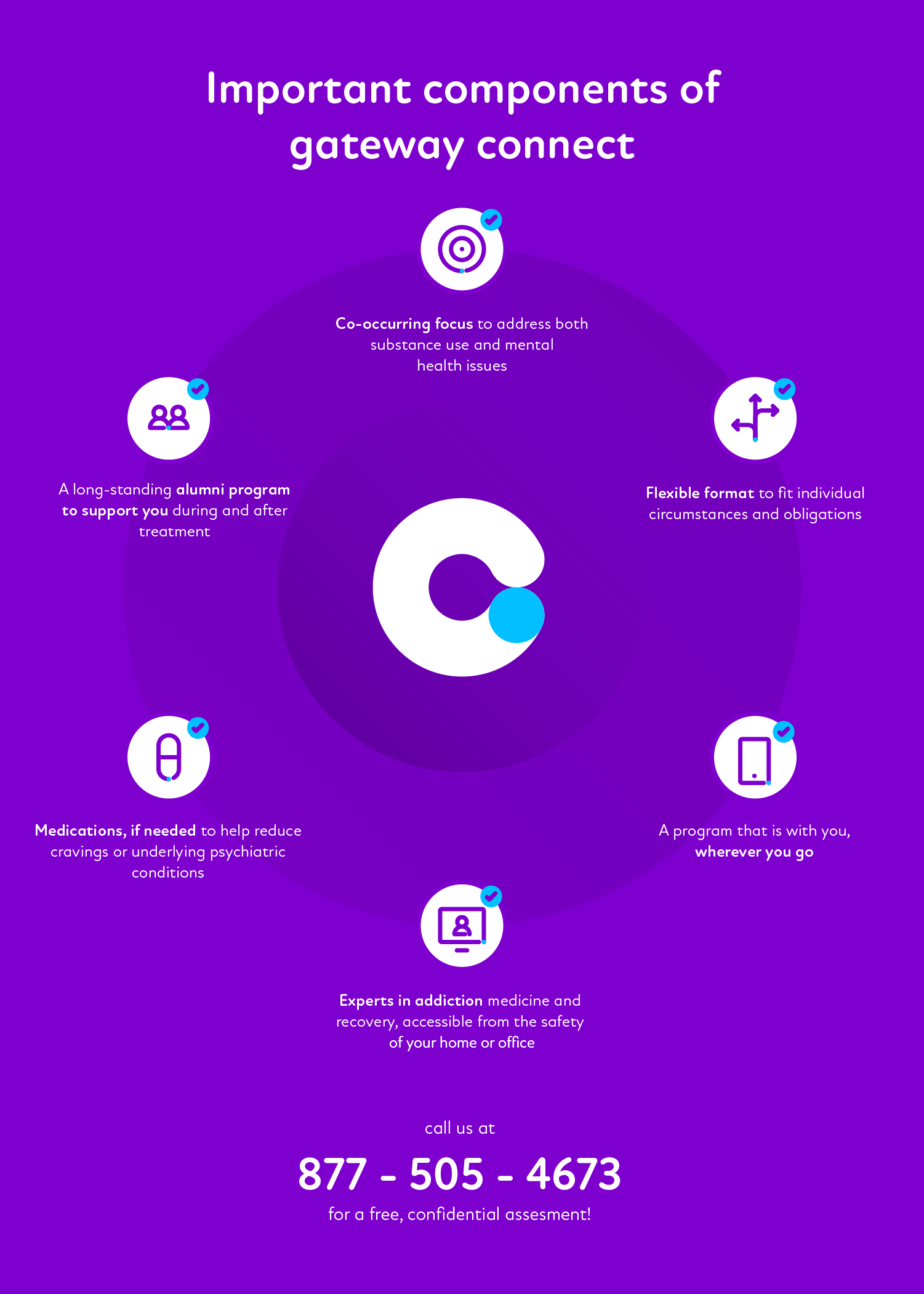 Important components of gateway connect

Co-occurring focus to address both substance use and mental health issues

A long-standing alumni program to support you during and after treatment

Flexible format to fit individual circumstances and obligations

Medications, if needed to help reduce cravings or underlying psychiatric conditions

A program that is with you, wherever you go

Experts in addiction medicine and recovery, accessible from the safety of your home or office

call us at

877 - 505 - 4673

for a free, confidential assesment!